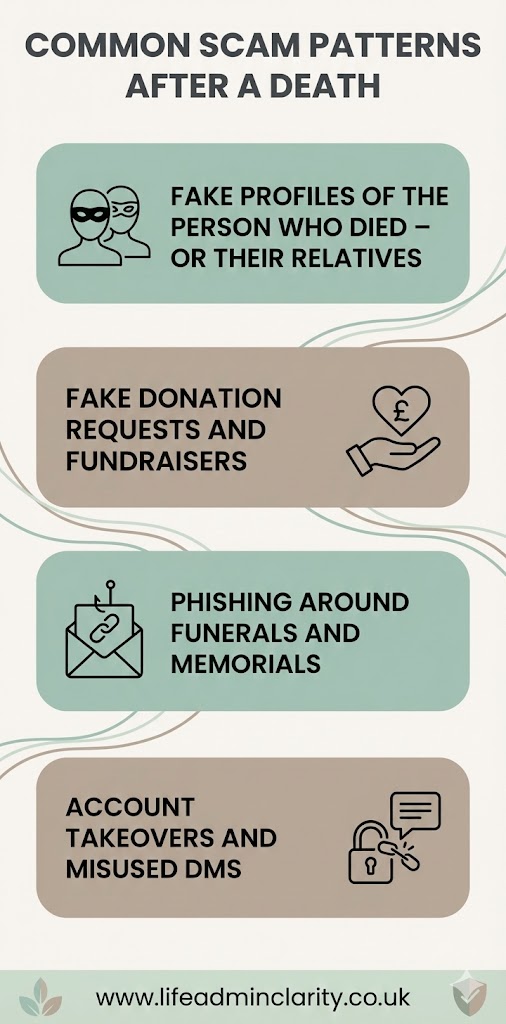 COMMON SCAM PATTERNS AFTER A DEATH

FAKE PROFILES OF THE PERSON WHO DIED – OR THEIR RELATIVES

FAKE DONATION REQUESTS AND FUNDRAISERS

£

PHISHING AROUND FUNERALS AND MEMORIALS

ACCOUNT TAKEOVERS AND MISUSED DMS

www.lifeadminclarity.co.uk