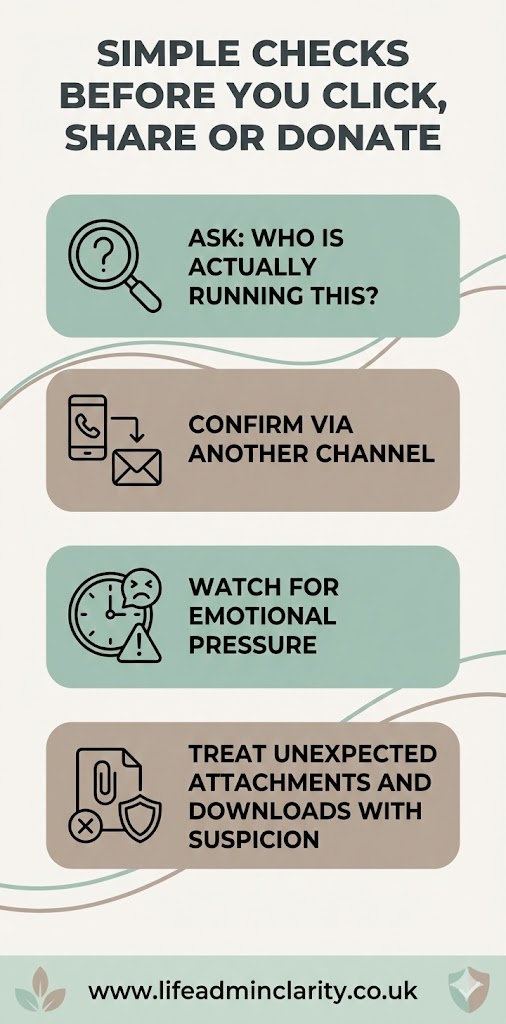 SIMPLE CHECKS BEFORE YOU CLICK, SHARE OR DONATE

ASK: WHO IS ACTUALLY RUNNING THIS?

CONFIRM VIA ANOTHER CHANNEL

WATCH FOR EMOTIONAL PRESSURE

TREAT UNEXPECTED ATTACHMENTS AND DOWNLOADS WITH SUSPICION

www.lifeadminclarity.co.uk